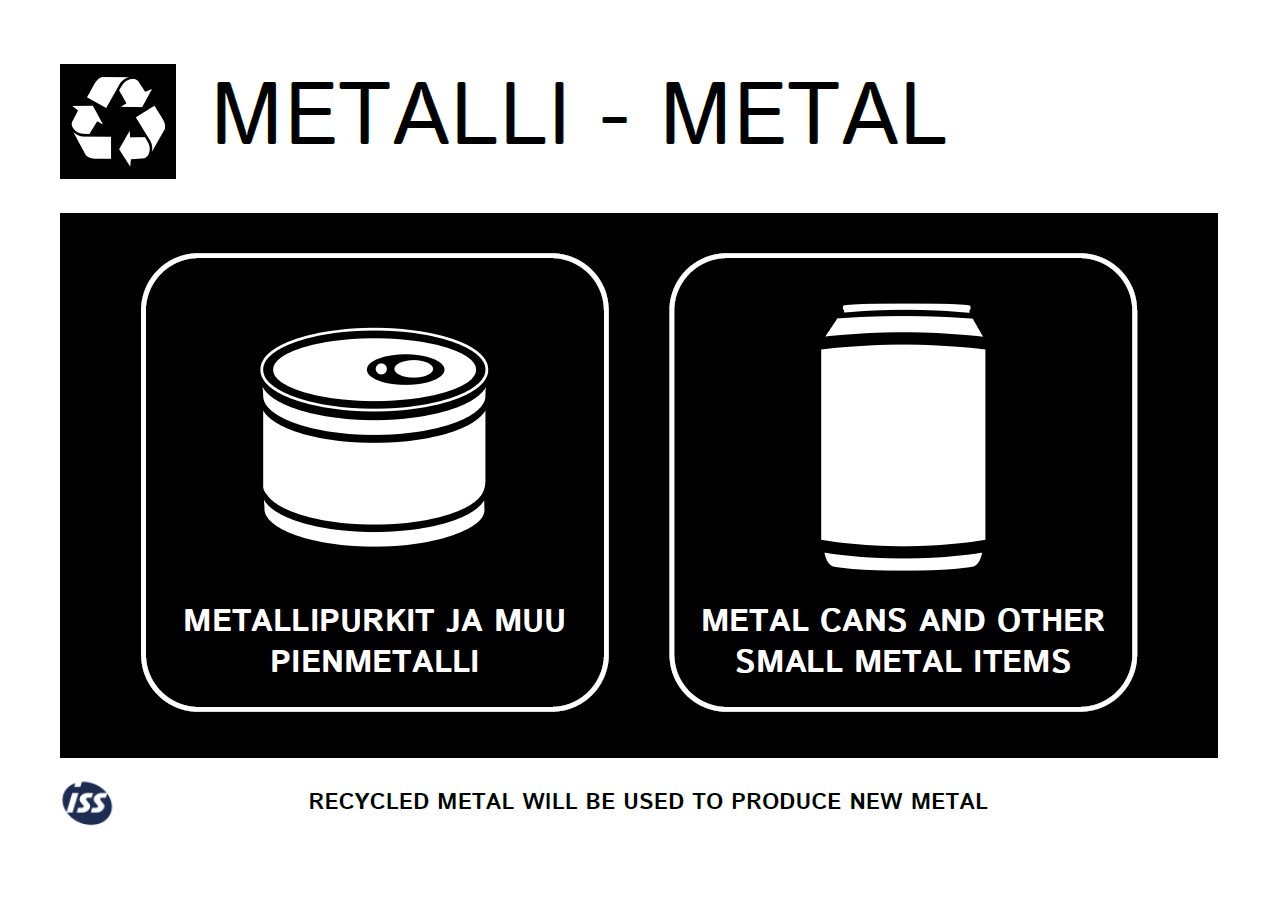 METALLI - METAL

METALLIPURKIT JA MUU PIENMETALLI

METAL CANS AND OTHER SMALL METAL ITEMS

ISS

RECYCLED METAL WILL BE USED TO PRODUCE NEW METAL